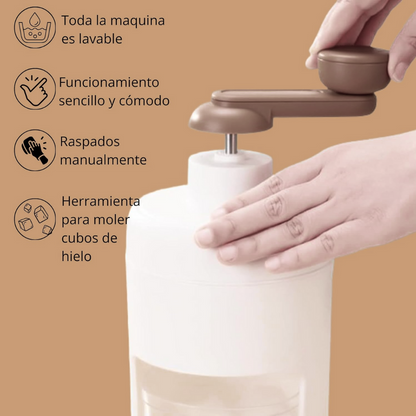 Toda la maquina es lavable

Funcionamiento sencillo y cómodo

Raspados manualmente

Herramienta para moler cubos de hielo